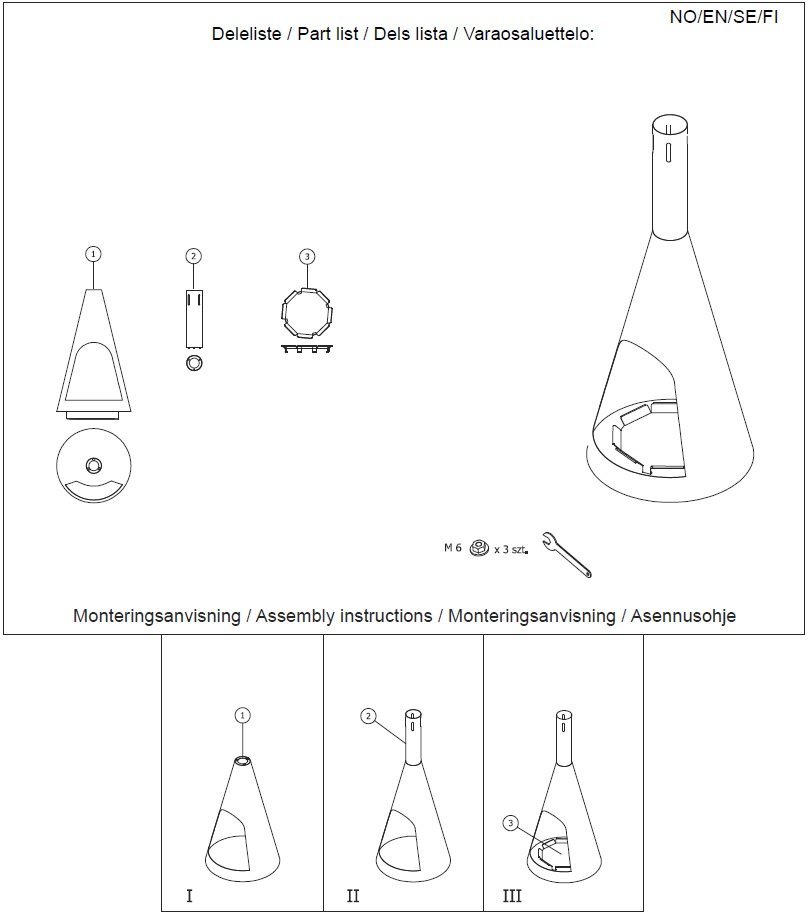 NO/EN/SE/FI
Deleliste / Part list / Dels lista / Varaosaluettelo:

1

2

3

M 6 x 3 szt.

Monteringsanvisning / Assembly instructions / Monteringsanvisning / Asennusohje

1

I

2

II

3

III