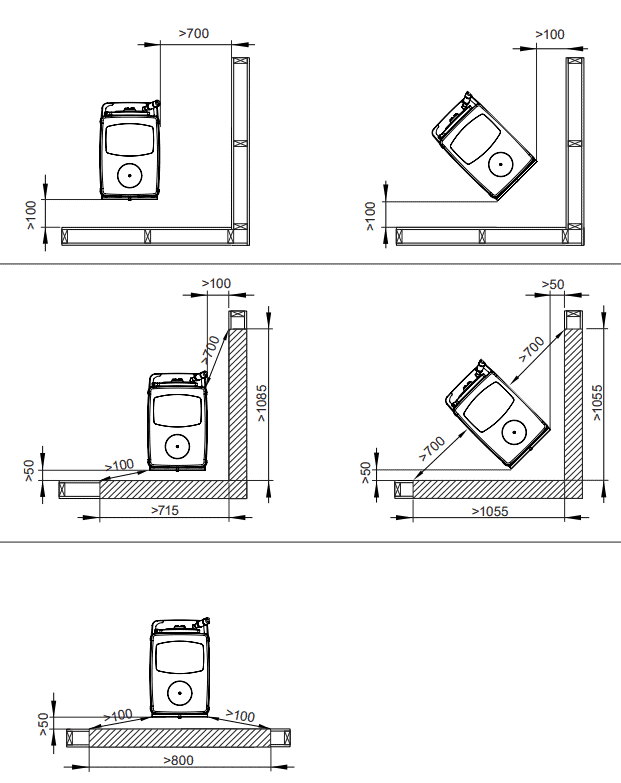 >700

>100

>100

>100

>100

>700

>1085

>50

>100

>715

>50

>700

>1055

>50

>700

>1055

>50

>100

>100

>800