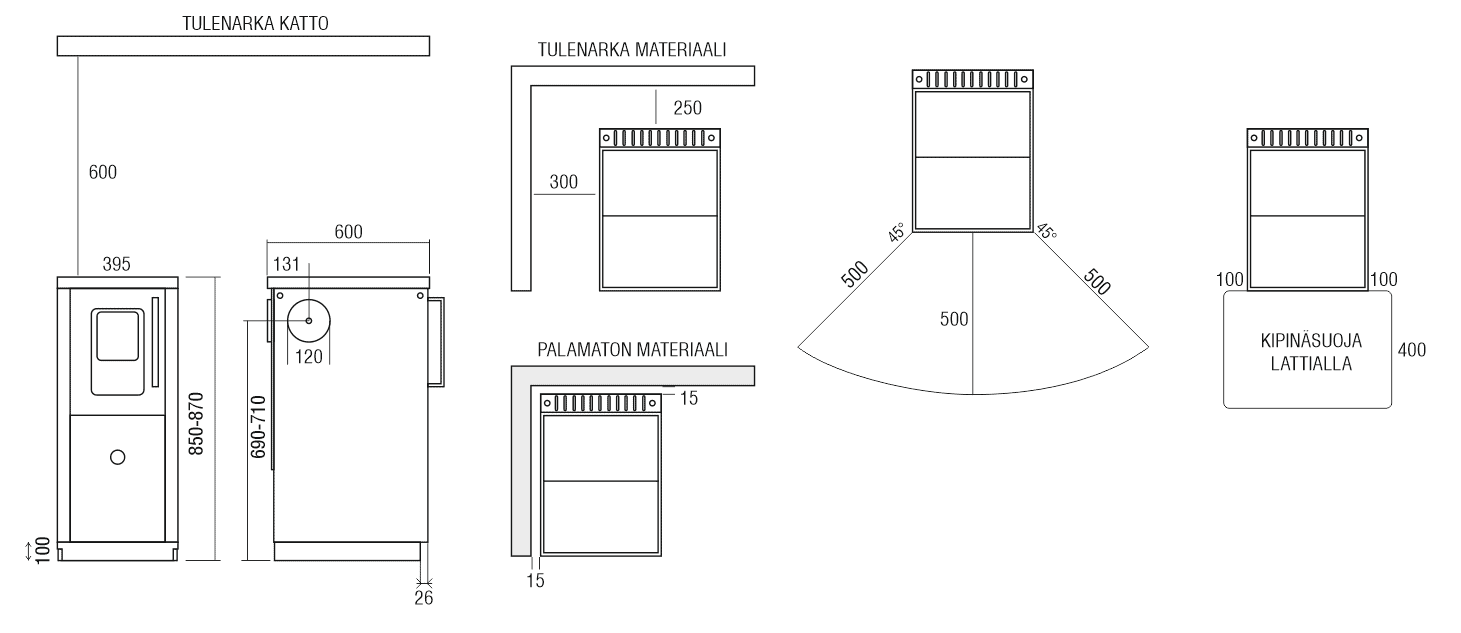 TULENARKA KATTO

600

395

850-870

100

600

131

120

690-710

26

TULENARKA MATERIAALI

250

300

PALAMATON MATERIAALI

15

15

45°

45°

500

500

500

100

100

KIPINÄSUOJA LATTIALLA

400